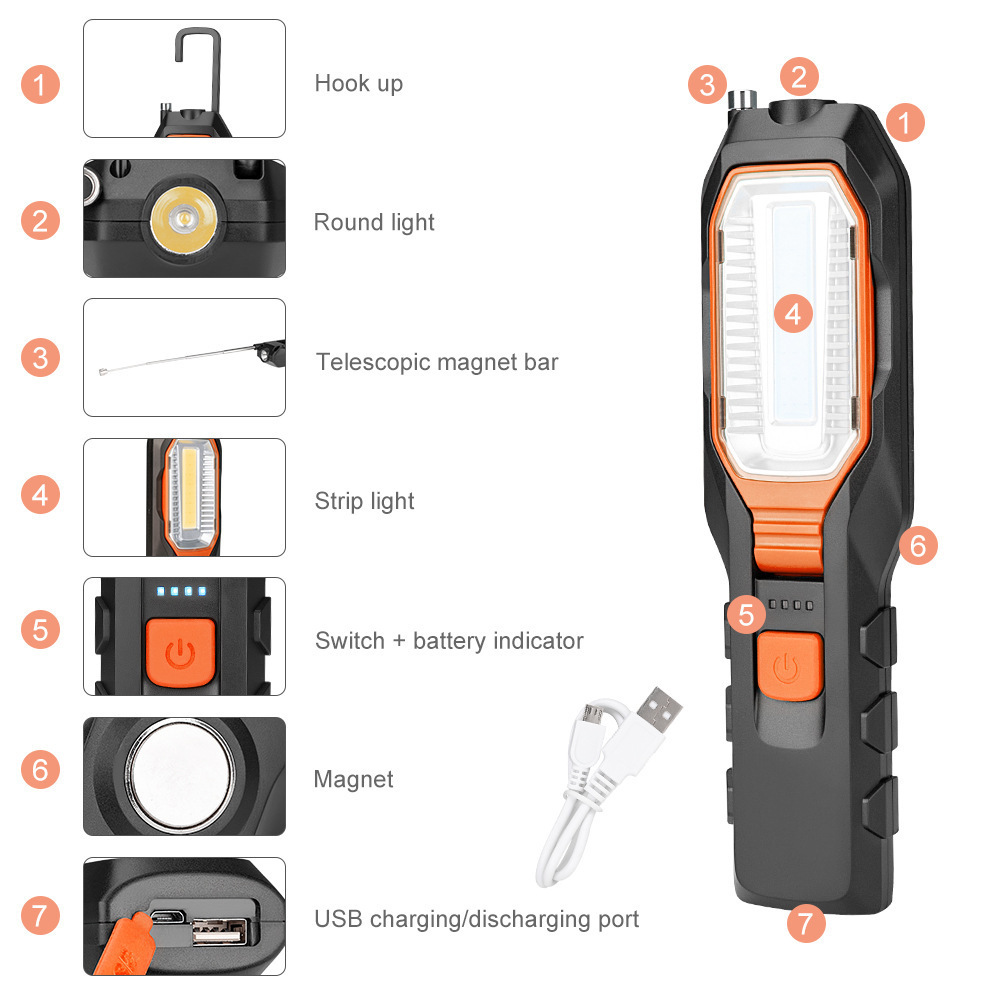 1 Hook up
2 Round light
3 Telescopic magnet bar
4 Strip light
5 Switch + battery indicator
6 Magnet
7 USB charging/discharging port

3 2 1
4
6
5
7