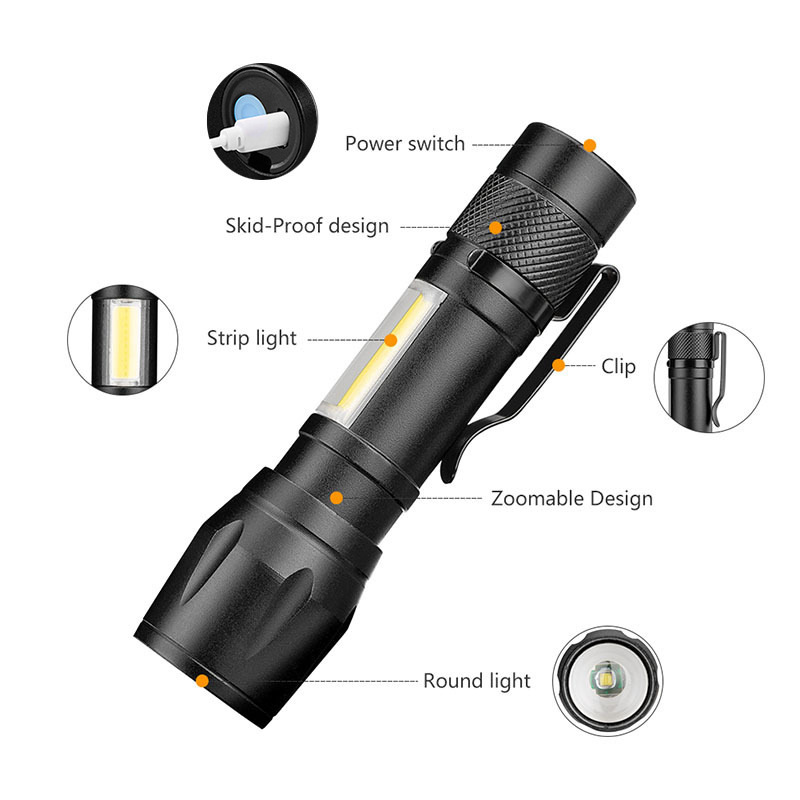 Power switch
Skid-Proof design
Strip light
Clip
Zoomable Design
Round light