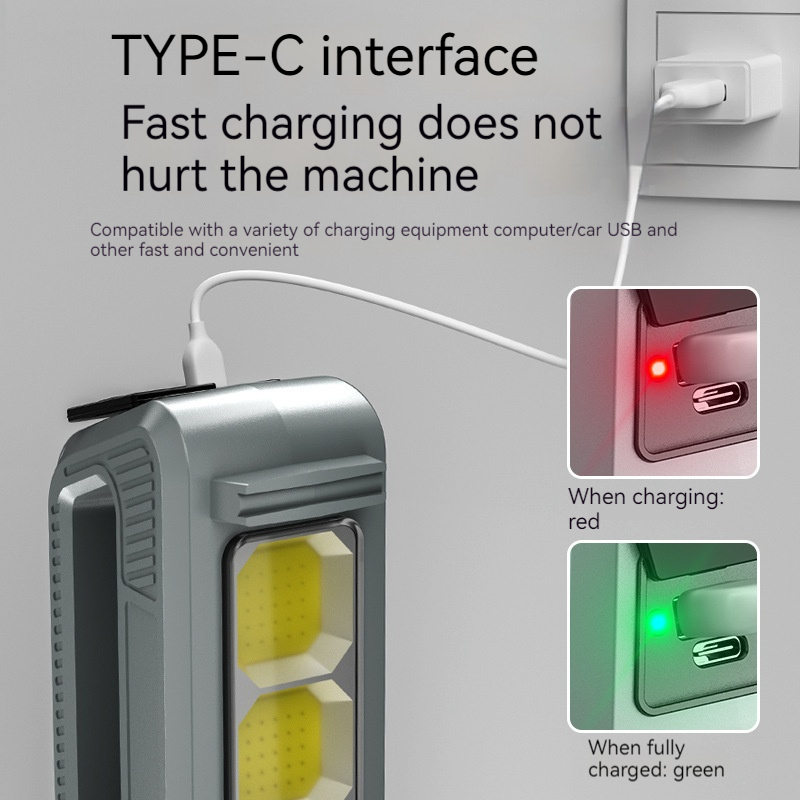 TYPE-C interface

Fast charging does not hurt the machine

Compatible with a variety of charging equipment computer/car USB and other fast and convenient

When charging: red

When fully charged: green