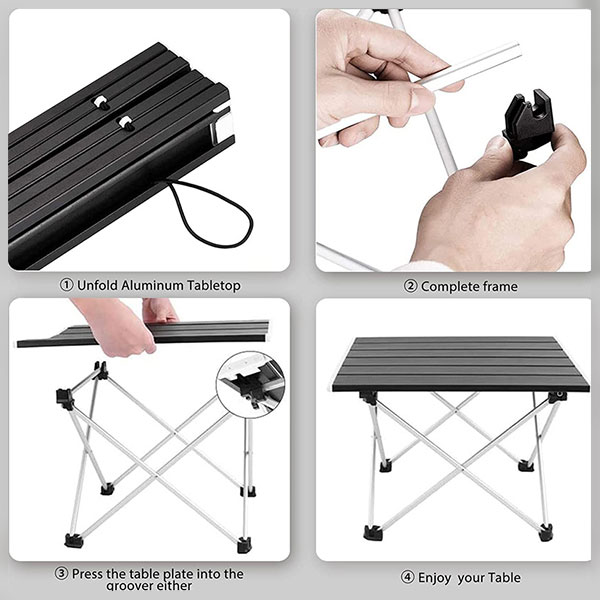 ① Unfold Aluminum Tabletop

② Complete frame

③ Press the table plate into the groover either

④ Enjoy your Table